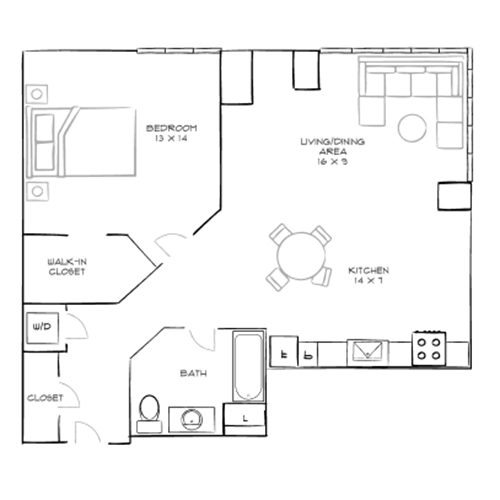 BEDROOM
13 X 14

LIVING/DINING
AREA
16 X 9

WALK-IN
CLOSET

KITCHEN
14 X 7

W/D

F

P

BATH

CLOSET

L